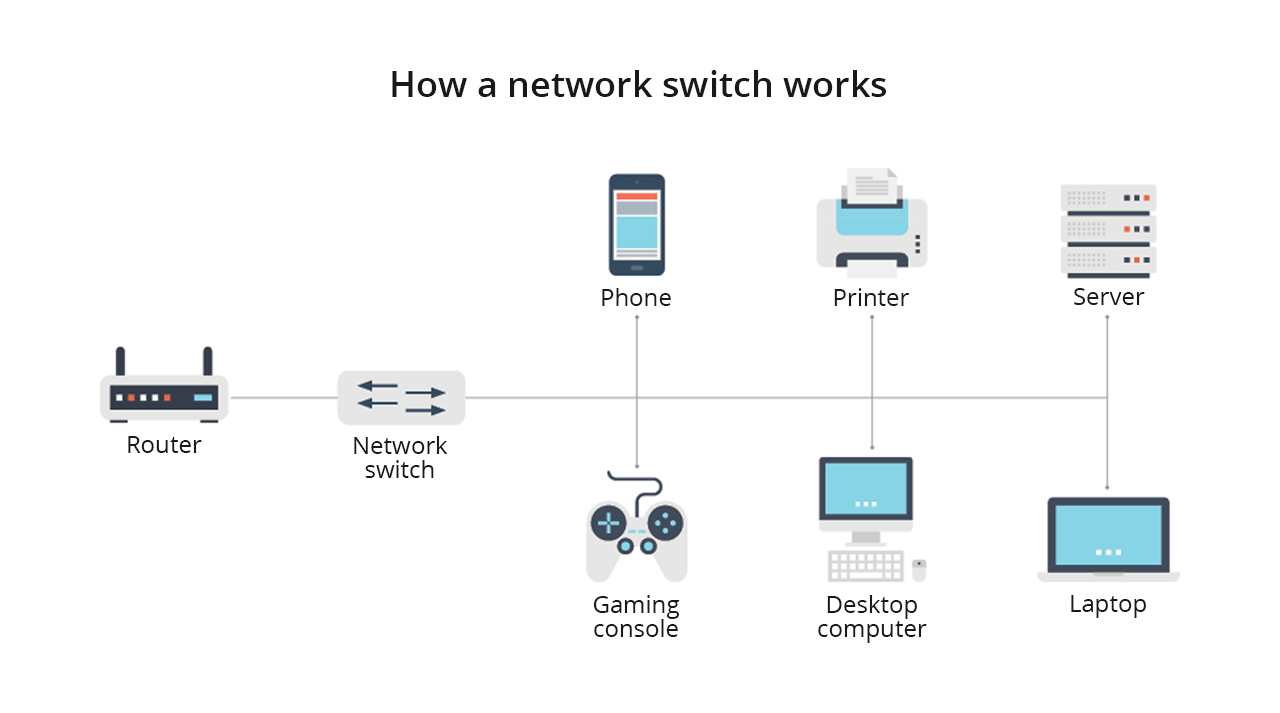 How a network switch works

Phone

Printer

Server

Router

Network switch

Gaming console

Desktop computer

Laptop